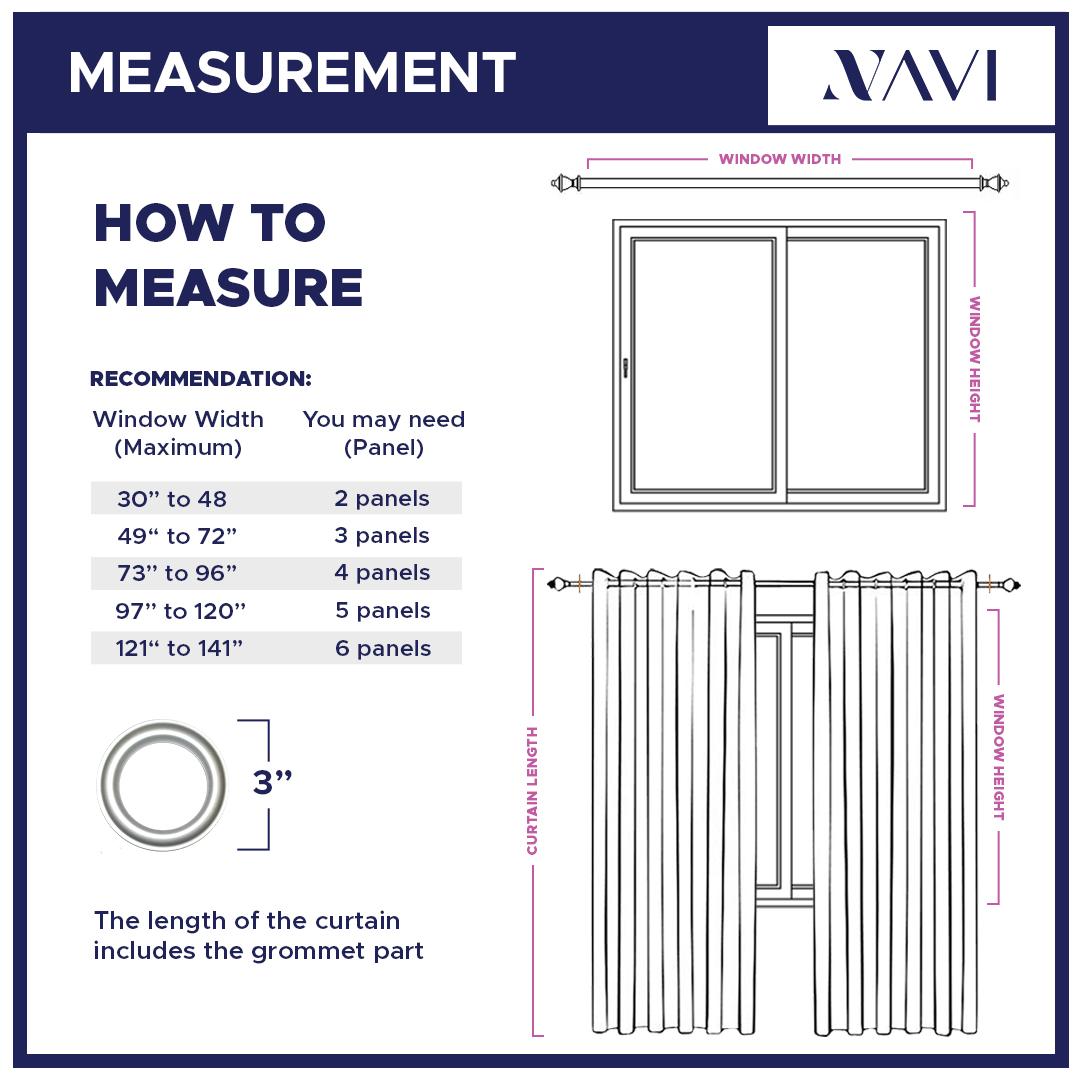 MEASUREMENT

NAVI

HOW TO MEASURE

RECOMMENDATION:

| Window Width (Maximum) | You may need (Panel) |
|---|---|
| 30” to 48 | 2 panels |
| 49“ to 72” | 3 panels |
| 73” to 96” | 4 panels |
| 97” to 120” | 5 panels |
| 121“ to 141” | 6 panels |

3”

The length of the curtain includes the grommet part

WINDOW WIDTH

WINDOW HEIGHT

CURTAIN LENGTH

WINDOW HEIGHT