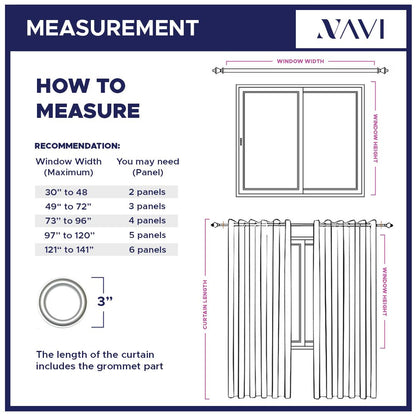 MEASUREMENT

NAVI

HOW TO MEASURE

RECOMMENDATION:

| Window Width (Maximum) | You may need (Panel) |
|---|---|
| 30" to 48 | 2 panels |
| 49" to 72" | 3 panels |
| 73" to 96" | 4 panels |
| 97" to 120" | 5 panels |
| 121" to 141" | 6 panels |

3"

The length of the curtain includes the grommet part

WINDOW WIDTH

WINDOW HEIGHT

CURTAIN LENGTH

WINDOW HEIGHT