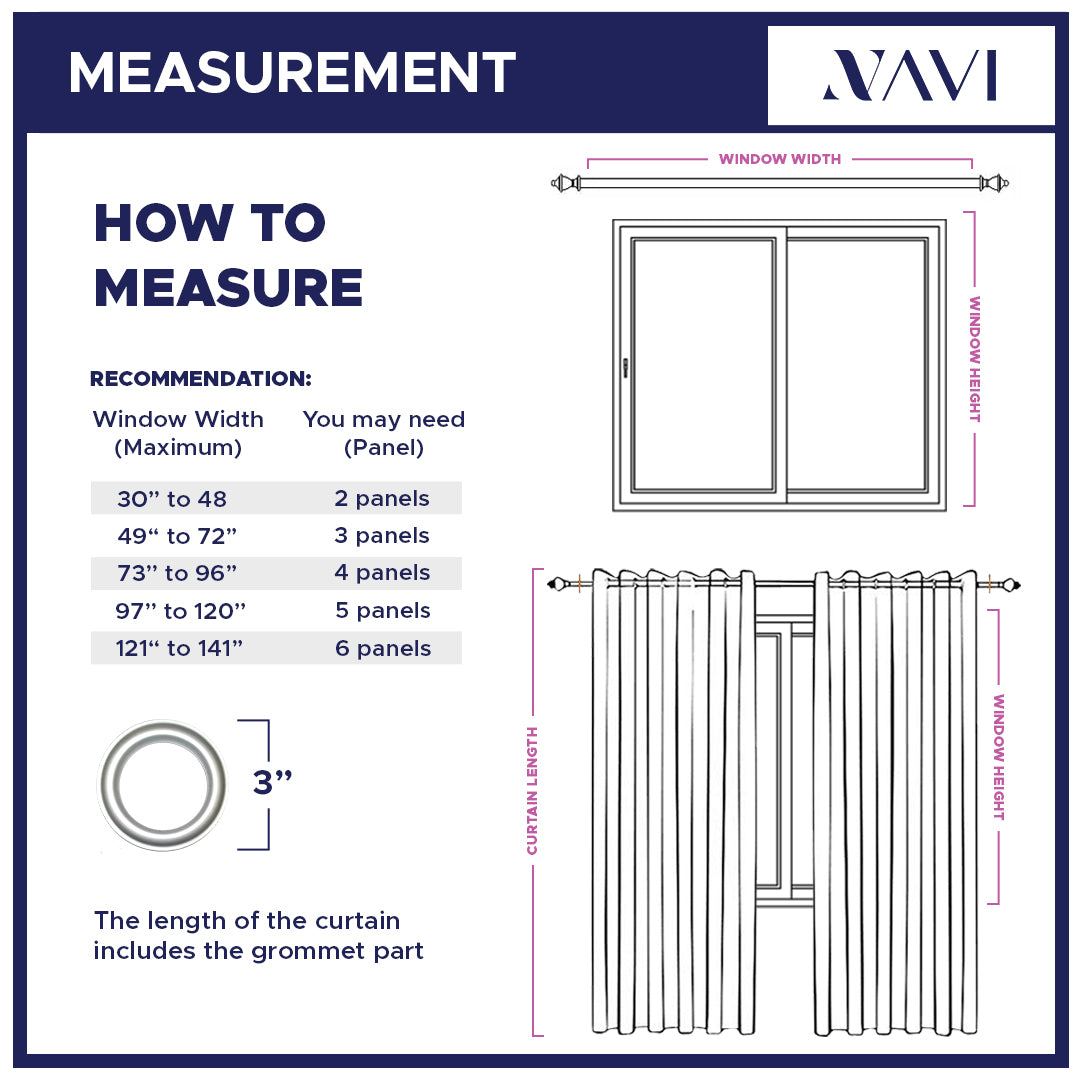 MEASUREMENT

NAVI

HOW TO MEASURE

RECOMMENDATION:

| Window Width (Maximum) | You may need (Panel) |
|---|---|
| 30” to 48 | 2 panels |
| 49“ to 72” | 3 panels |
| 73” to 96” | 4 panels |
| 97” to 120” | 5 panels |
| 121“ to 141” | 6 panels |

3”

The length of the curtain includes the grommet part

WINDOW WIDTH

WINDOW HEIGHT

CURTAIN LENGTH

WINDOW HEIGHT