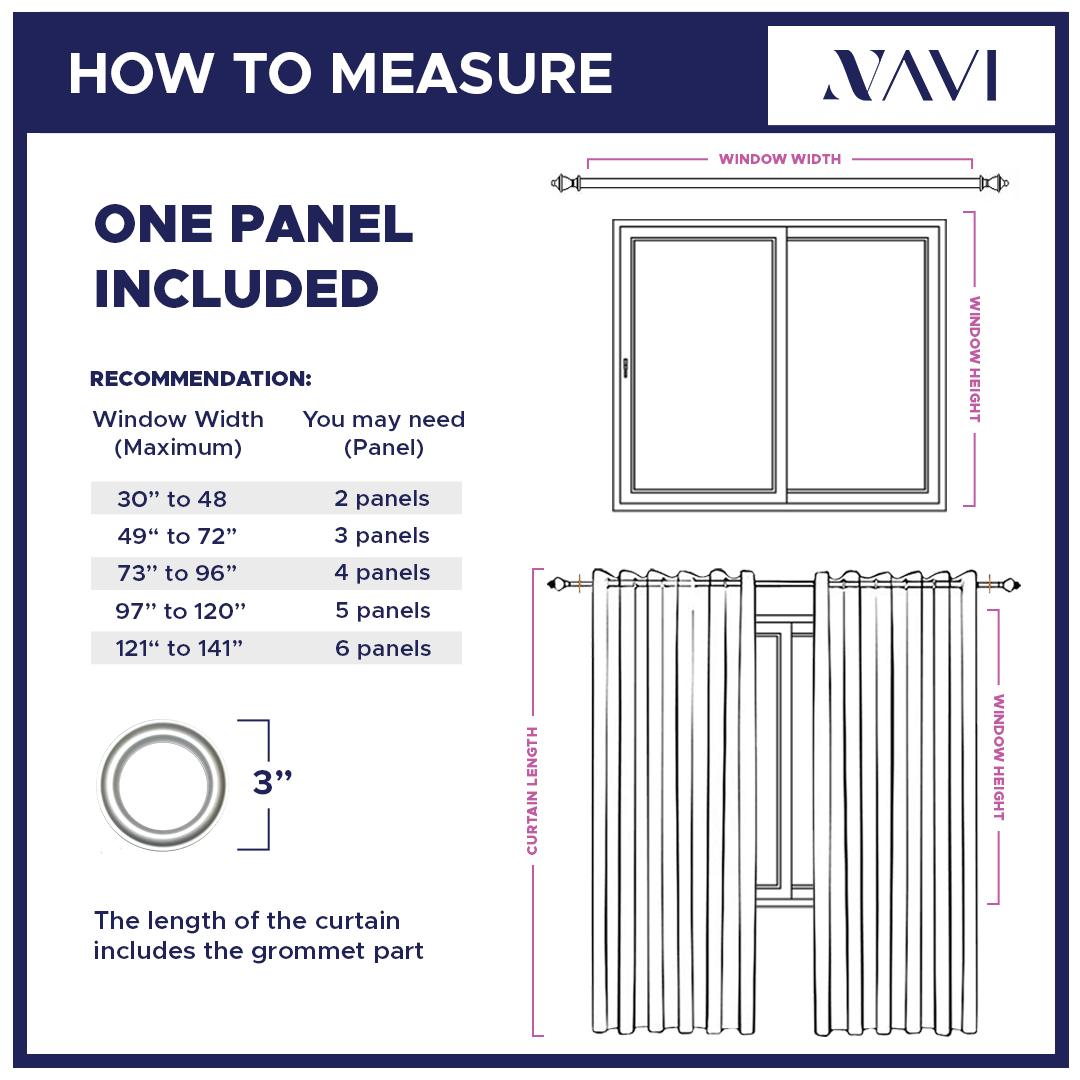 HOW TO MEASURE

NAVI

ONE PANEL INCLUDED

RECOMMENDATION:

| Window Width (Maximum) | You may need (Panel) |
|---|---|
| 30” to 48 | 2 panels |
| 49“ to 72” | 3 panels |
| 73” to 96” | 4 panels |
| 97” to 120” | 5 panels |
| 121“ to 141” | 6 panels |

3”

The length of the curtain includes the grommet part

WINDOW WIDTH

WINDOW HEIGHT

CURTAIN LENGTH

WINDOW HEIGHT