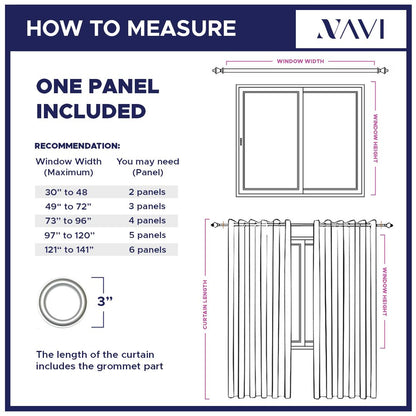 HOW TO MEASURE

NAVI

ONE PANEL INCLUDED

RECOMMENDATION:

| Window Width (Maximum) | You may need (Panel) |
|---|---|
| 30" to 48 | 2 panels |
| 49" to 72" | 3 panels |
| 73" to 96" | 4 panels |
| 97" to 120" | 5 panels |
| 121" to 141" | 6 panels |

3"

The length of the curtain includes the grommet part

WINDOW WIDTH

WINDOW HEIGHT

CURTAIN LENGTH

WINDOW HEIGHT